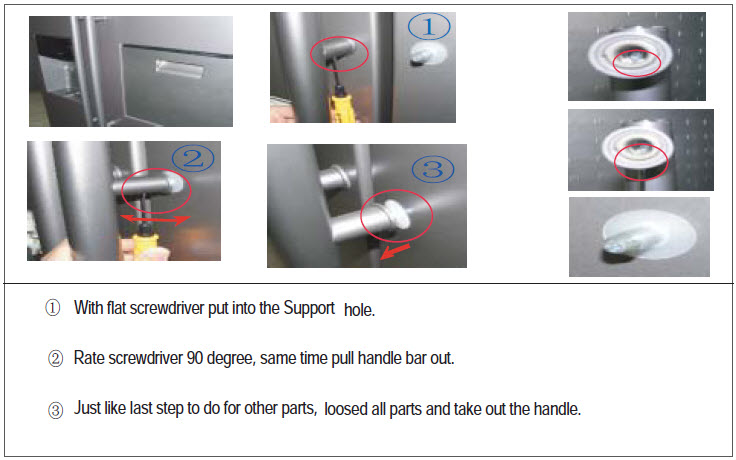 ①

②

③

① With flat screwdriver put into the Support hole.

② Rate screwdriver 90 degree, same time pull handle bar out.

③ Just like last step to do for other parts, loosed all parts and take out the handle.